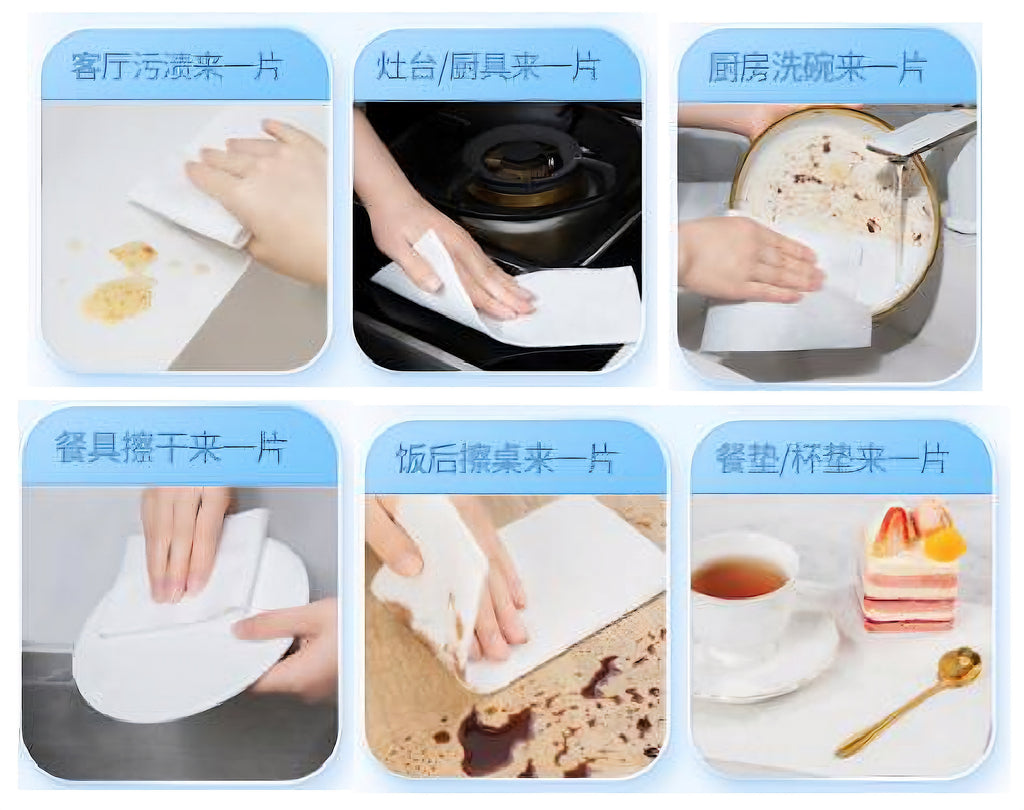 客厅污渍来一片

灶台/厨具来一片

厨房洗碗来一片

餐具擦干来一片

饭后擦桌来一片

餐垫/杯垫来一片